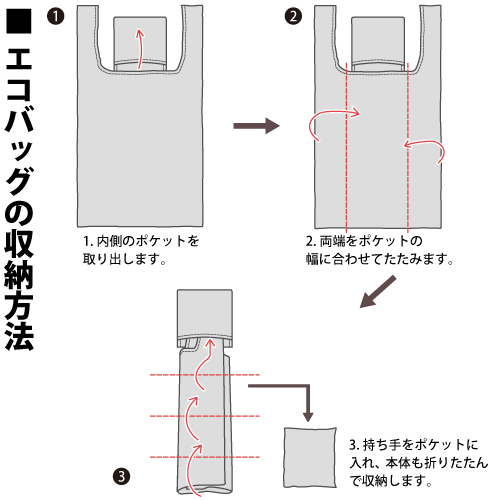 ■エコバッグの収納方法

❶

1. 内側のポケットを取り出します。

❷

2. 両端をポケットの幅に合わせてたたみます。

❸

3. 持ち手をポケットに入れ、本体も折りたたんで収納します。