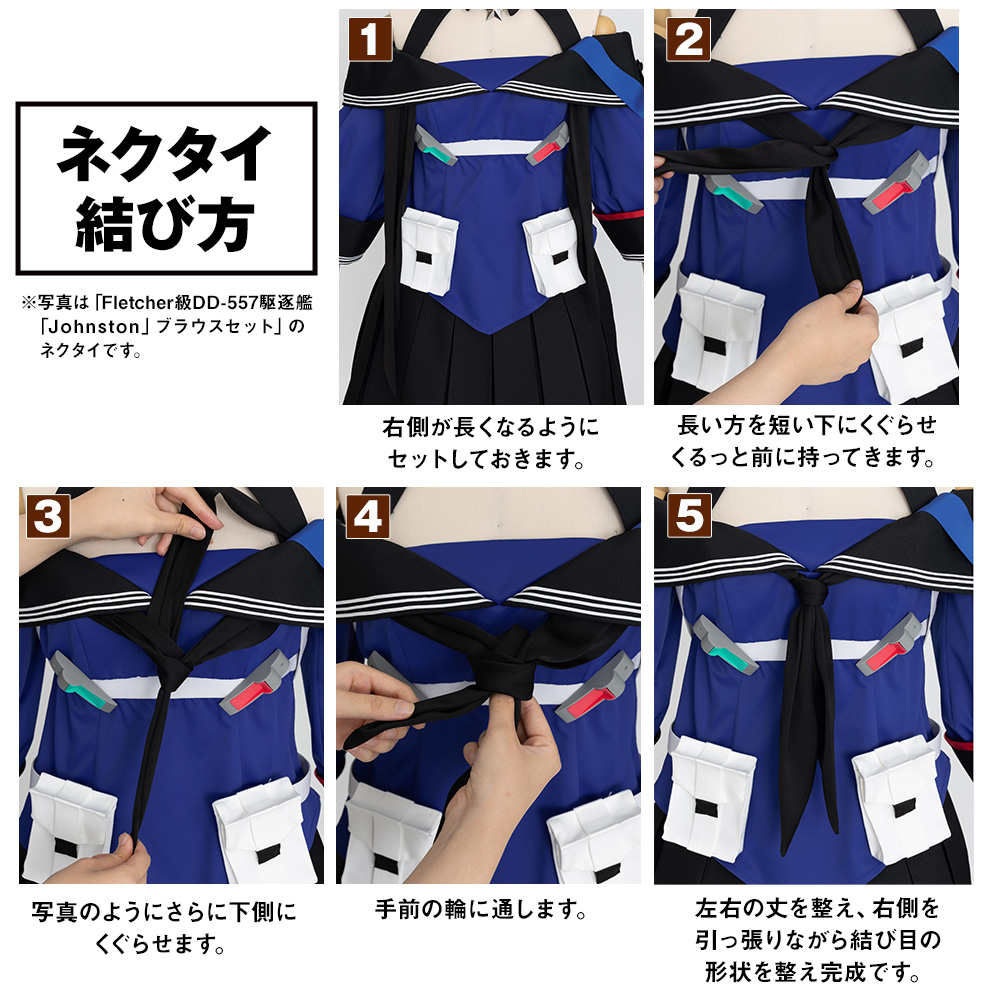 ネクタイ
結び方

※写真は「Fletcher級DD-557駆逐艦「Johnston」ブラウスセット」のネクタイです。

1

右側が長くなるようにセットしておきます。

2

長い方を短い下にくぐらせくるっと前に持ってきます。

3

写真のようにさらに下側にくぐらせます。

4

手前の輪に通します。

5

左右の丈を整え、右側を引っ張りながら結び目の形状を整え完成です。